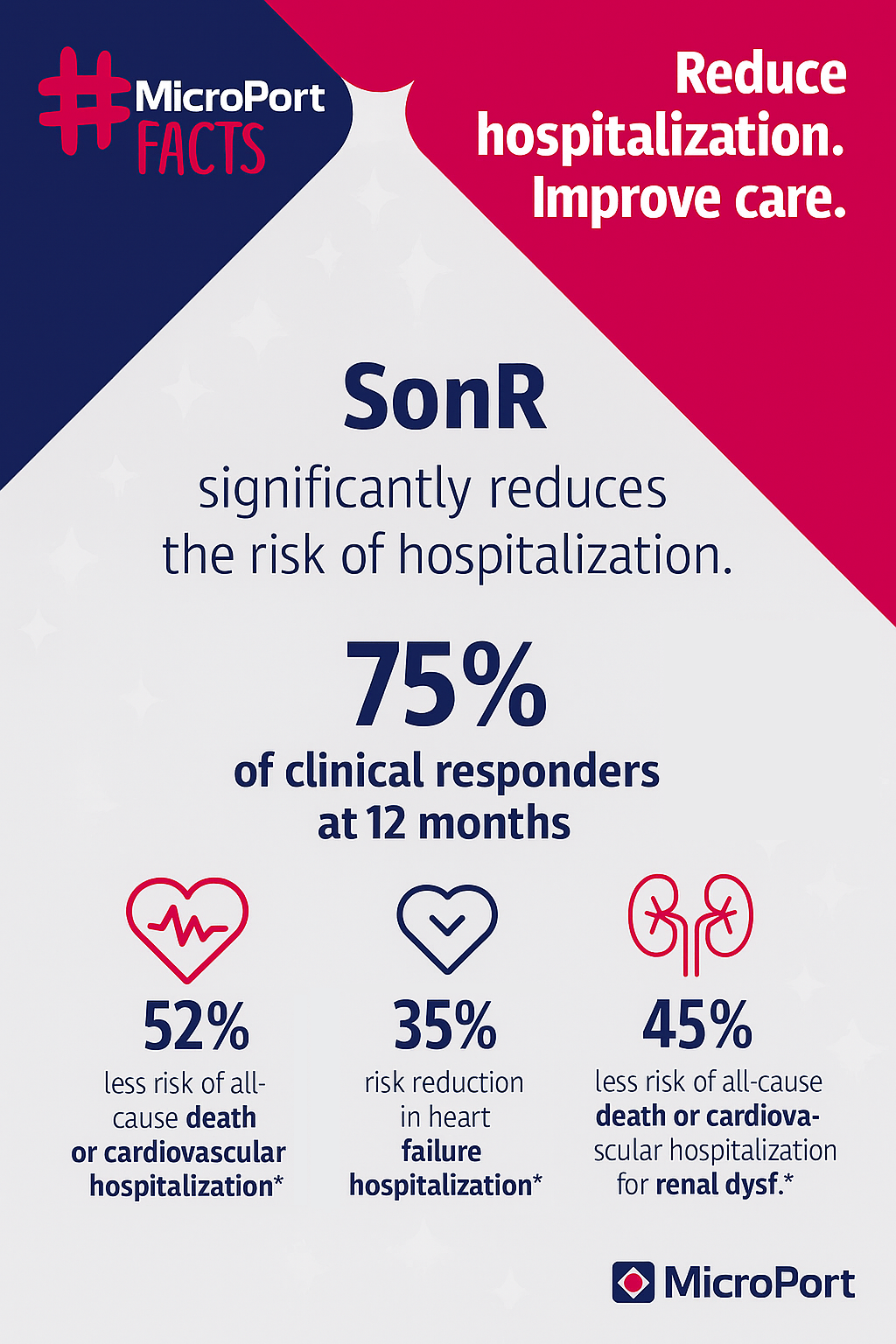 #MicroPort FACTS

Reduce hospitalization. Improve care.

SonR

significantly reduces the risk of hospitalization.

75%

of clinical responders at 12 months

52%

less risk of all-cause death or cardiovascular hospitalization*

35%

risk reduction in heart failure hospitalization*

45%

less risk of all-cause death or cardiovascular hospitalization for renal dysf.*

MicroPort